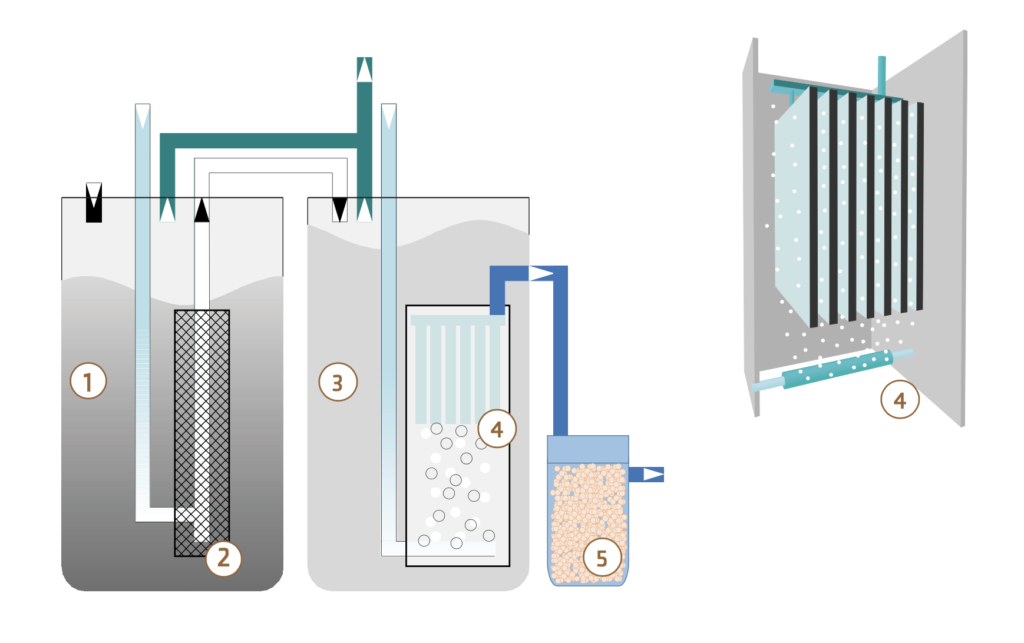 1
2
3
4
5
4